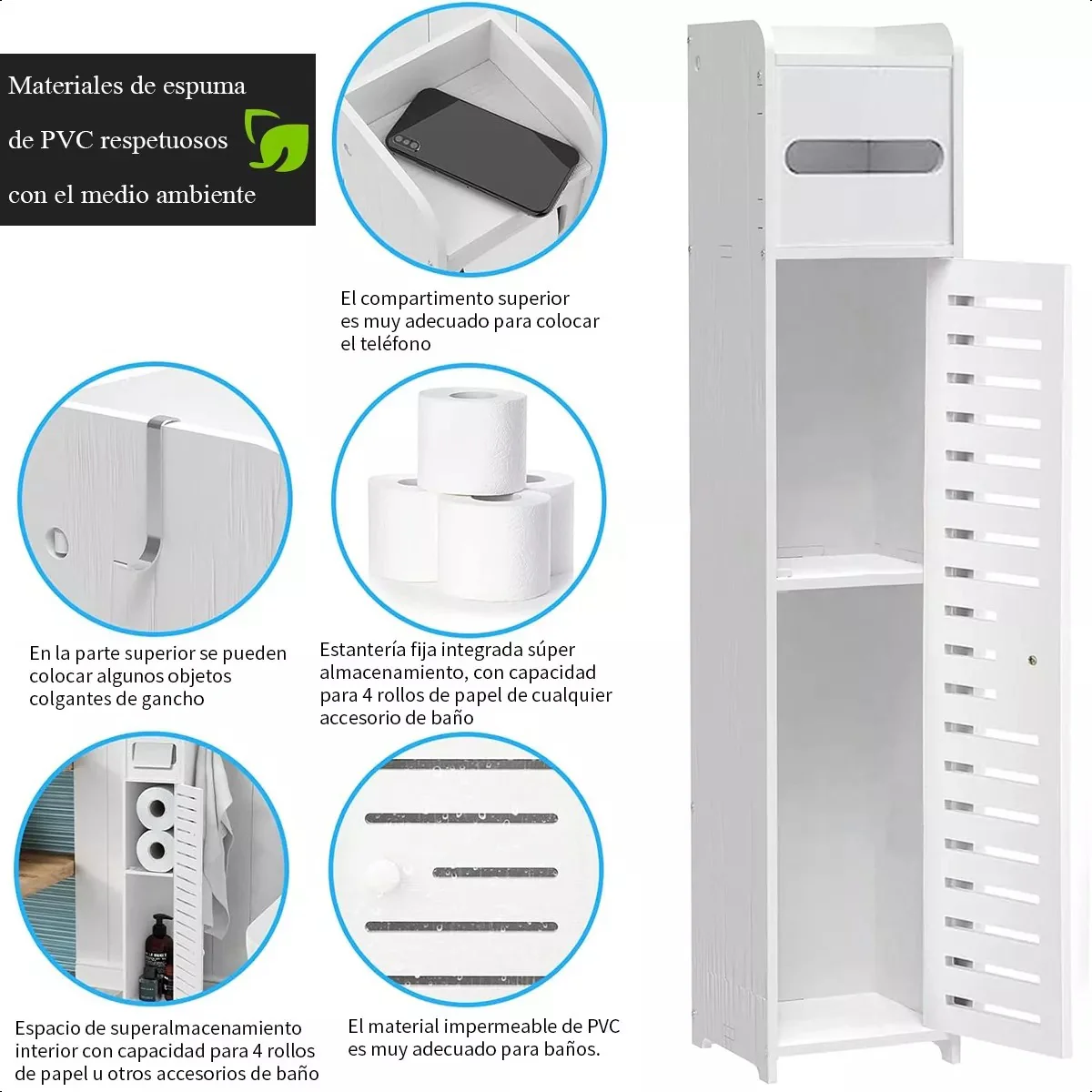 Materiales de espuma de PVC respetuosos con el medio ambiente

El compartimento superior es muy adecuado para colocar el teléfono

En la parte superior se pueden colocar algunos objetos colgantes de gancho

Estantería fija integrada súper almacenamiento, con capacidad para 4 rollos de papel de cualquier accesorio de baño

Espacio de superalmacenamiento interior con capacidad para 4 rollos de papel u otros accesorios de baño

El material impermeable de PVC es muy adecuado para baños.